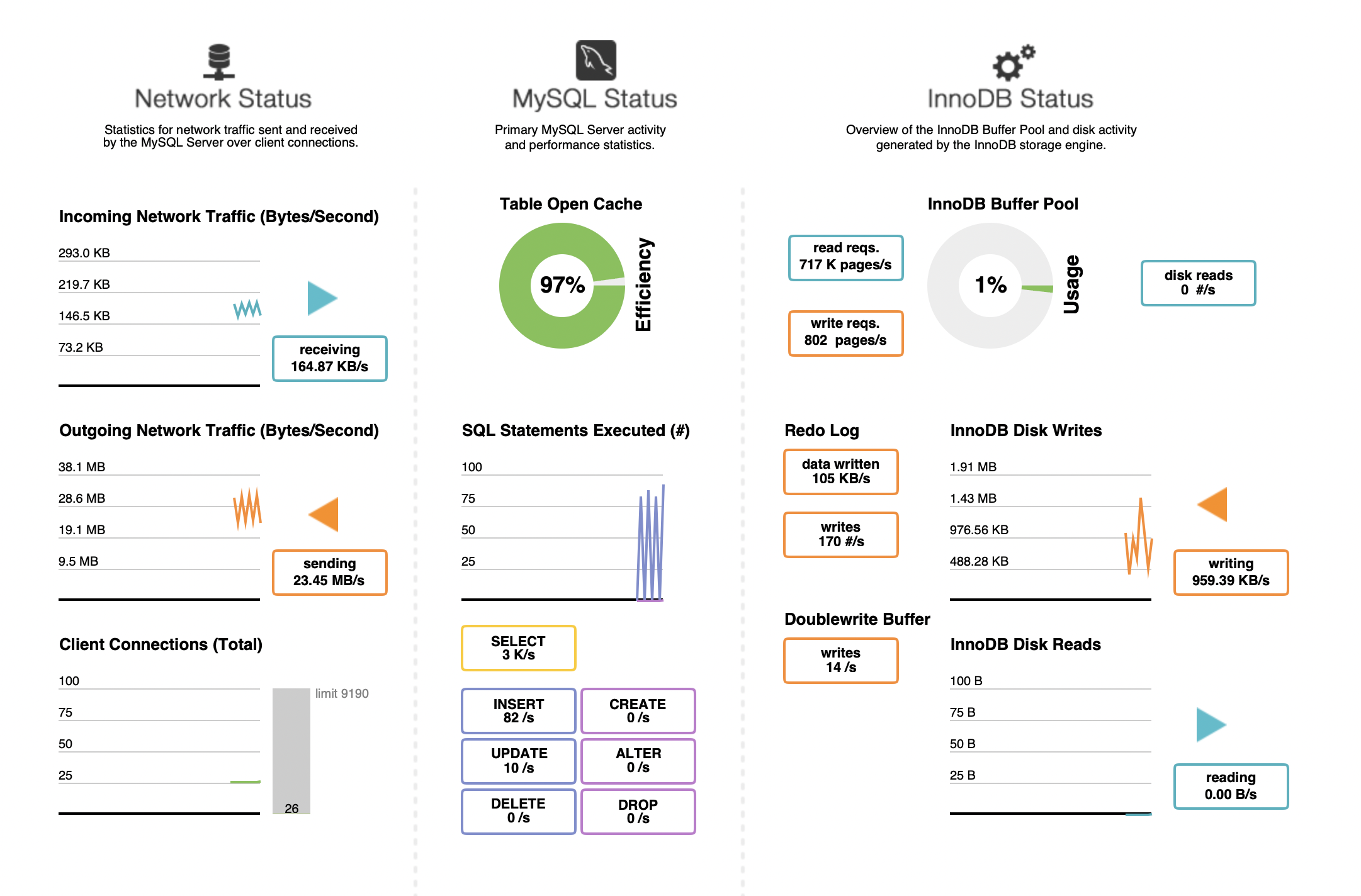 Network Status

Statistics for network traffic sent and received by the MySQL Server over client connections.

Incoming Network Traffic (Bytes/Second)

293.0 KB
219.7 KB
146.5 KB
73.2 KB

receiving
164.87 KB/s

Outgoing Network Traffic (Bytes/Second)

38.1 MB
28.6 MB
19.1 MB
9.5 MB

sending
23.45 MB/s

Client Connections (Total)

100
75
50
25

limit 9190
26

MySQL Status

Primary MySQL Server activity and performance statistics.

Table Open Cache

97%
Efficiency

SQL Statements Executed (#)

100
75
50
25

SELECT
3 K/s

INSERT
82 /s

CREATE
0 /s

UPDATE
10 /s

ALTER
0 /s

DELETE
0 /s

DROP
0 /s

InnoDB Status

Overview of the InnoDB Buffer Pool and disk activity generated by the InnoDB storage engine.

InnoDB Buffer Pool

read reqs.
717 K pages/s

write reqs.
802 pages/s

1%
Usage

disk reads
0 #/s

Redo Log

data written
105 KB/s

writes
170 #/s

Doublewrite Buffer

writes
14 /s

InnoDB Disk Writes

1.91 MB
1.43 MB
976.56 KB
488.28 KB

writing
959.39 KB/s

InnoDB Disk Reads

100 B
75 B
50 B
25 B

reading
0.00 B/s